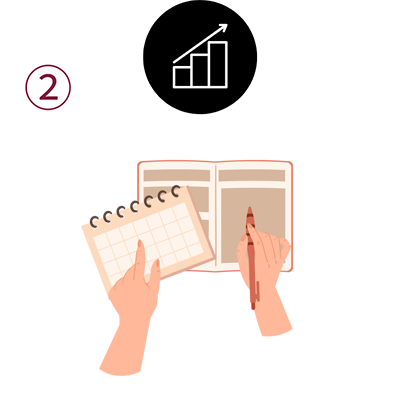 ②